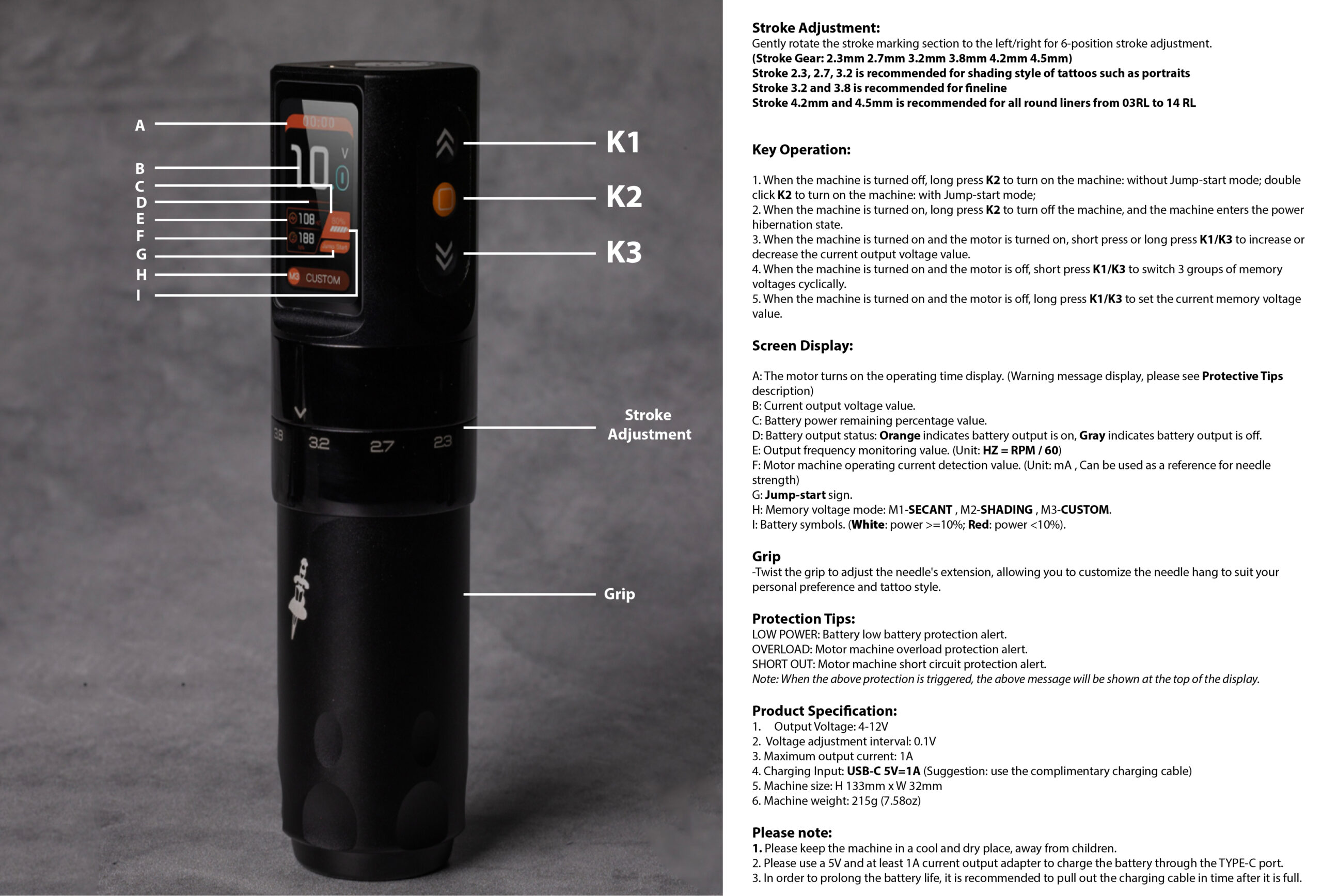 A
B
C
D
E
F
G
H
I

00:00
10 V
108
188
Jump Start
M3 CUSTOM

K1
K2
K3

38 32 27 23

Stroke Adjustment

Grip

Stroke Adjustment:
Gently rotate the stroke marking section to the left/right for 6-position stroke adjustment.
(Stroke Gear: 2.3mm 2.7mm 3.2mm 3.8mm 4.2mm 4.5mm)
Stroke 2.3, 2.7, 3.2 is recommended for shading style of tattoos such as portraits
Stroke 3.2 and 3.8 is recommended for fineline
Stroke 4.2mm and 4.5mm is recommended for all round liners from 03RL to 14 RL

Key Operation:

1. When the machine is turned off, long press K2 to turn on the machine: without Jump-start mode; double click K2 to turn on the machine: with Jump-start mode;
2. When the machine is turned on, long press K2 to turn off the machine, and the machine enters the power hibernation state.
3. When the machine is turned on and the motor is turned on, short press or long press K1/K3 to increase or decrease the current output voltage value.
4. When the machine is turned on and the motor is off, short press K1/K3 to switch 3 groups of memory voltages cyclically.
5. When the machine is turned on and the motor is off, long press K1/K3 to set the current memory voltage value.

Screen Display:

A: The motor turns on the operating time display. (Warning message display, please see Protective Tips description)
B: Current output voltage value.
C: Battery power remaining percentage value.
D: Battery output status: Orange indicates battery output is on, Gray indicates battery output is off.
E: Output frequency monitoring value. (Unit: HZ = RPM / 60)
F: Motor machine operating current detection value. (Unit: mA , Can be used as a reference for needle strength)
G: Jump-start sign.
H: Memory voltage mode: M1-SECANT , M2-SHADING , M3-CUSTOM.
I: Battery symbols. (White: power >=10%; Red: power <10%).

Grip
-Twist the grip to adjust the needle's extension, allowing you to customize the needle hang to suit your personal preference and tattoo style.

Protection Tips:
LOW POWER: Battery low battery protection alert.
OVERLOAD: Motor machine overload protection alert.
SHORT OUT: Motor machine short circuit protection alert.
Note: When the above protection is triggered, the above message will be shown at the top of the display.

Product Specification:
1. Output Voltage: 4-12V
2. Voltage adjustment interval: 0.1V
3. Maximum output current: 1A
4. Charging Input: USB-C 5V=1A (Suggestion: use the complimentary charging cable)
5. Machine size: H 133mm x W 32mm
6. Machine weight: 215g (7.58oz)

Please note:
1. Please keep the machine in a cool and dry place, away from children.
2. Please use a 5V and at least 1A current output adapter to charge the battery through the TYPE-C port.
3. In order to prolong the battery life, it is recommended to pull out the charging cable in time after it is full.